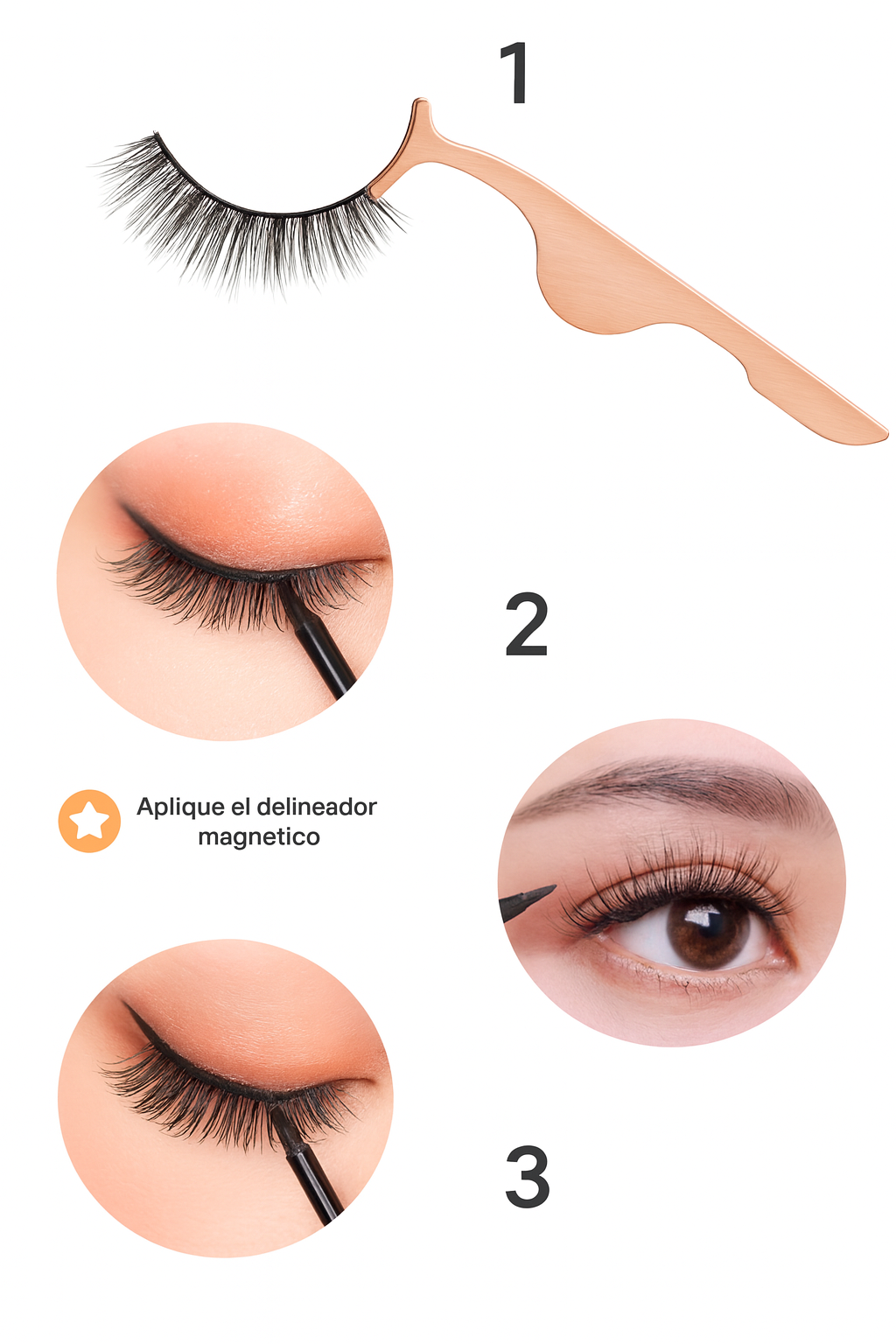 1

2

Aplique el delineador magnetico

3