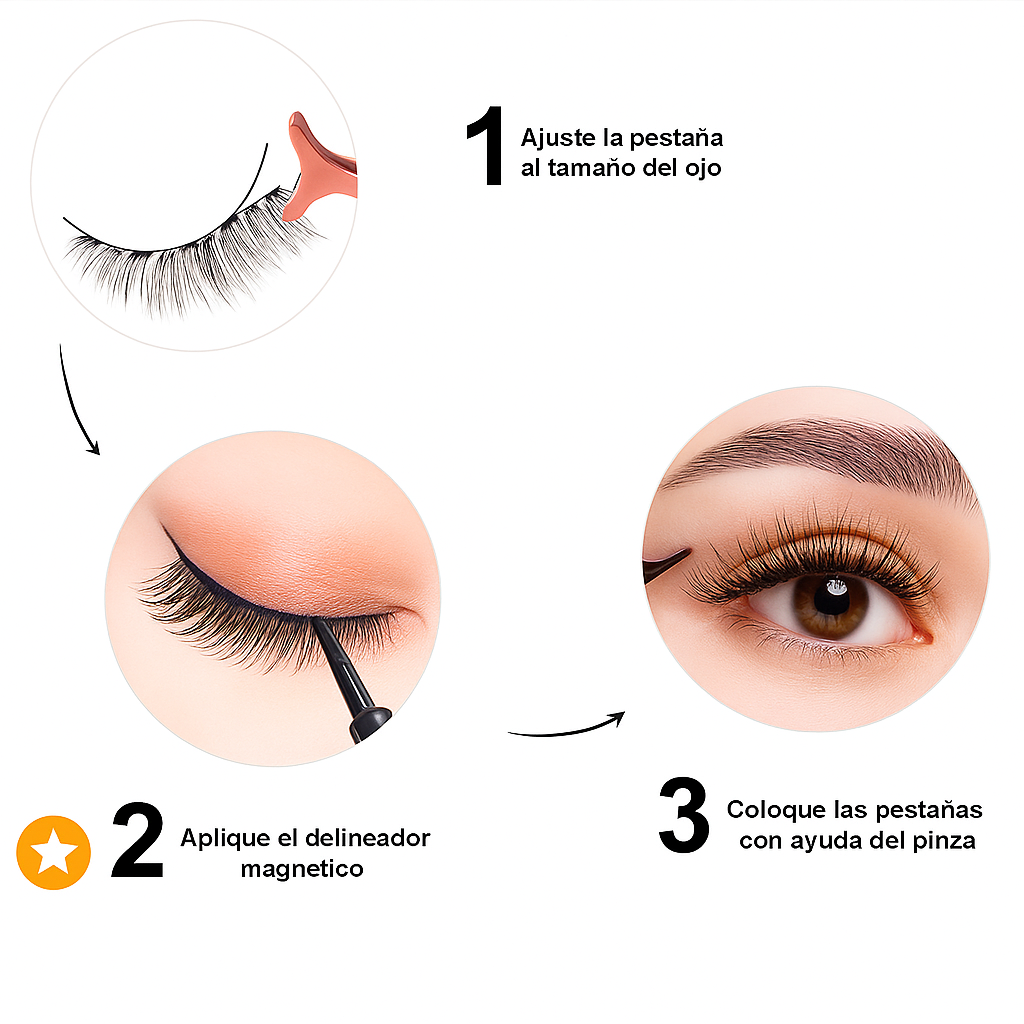 1 Ajuste la pestaña al tamaño del ojo

2 Aplique el delineador magnetico

3 Coloque las pestañas con ayuda del pinza