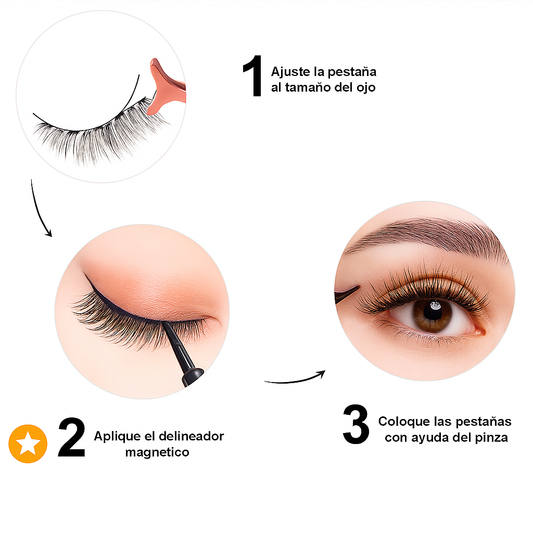 1 Ajuste la pestaña al tamaño del ojo

2 Aplique el delineador magnetico

3 Coloque las pestañas con ayuda del pinza